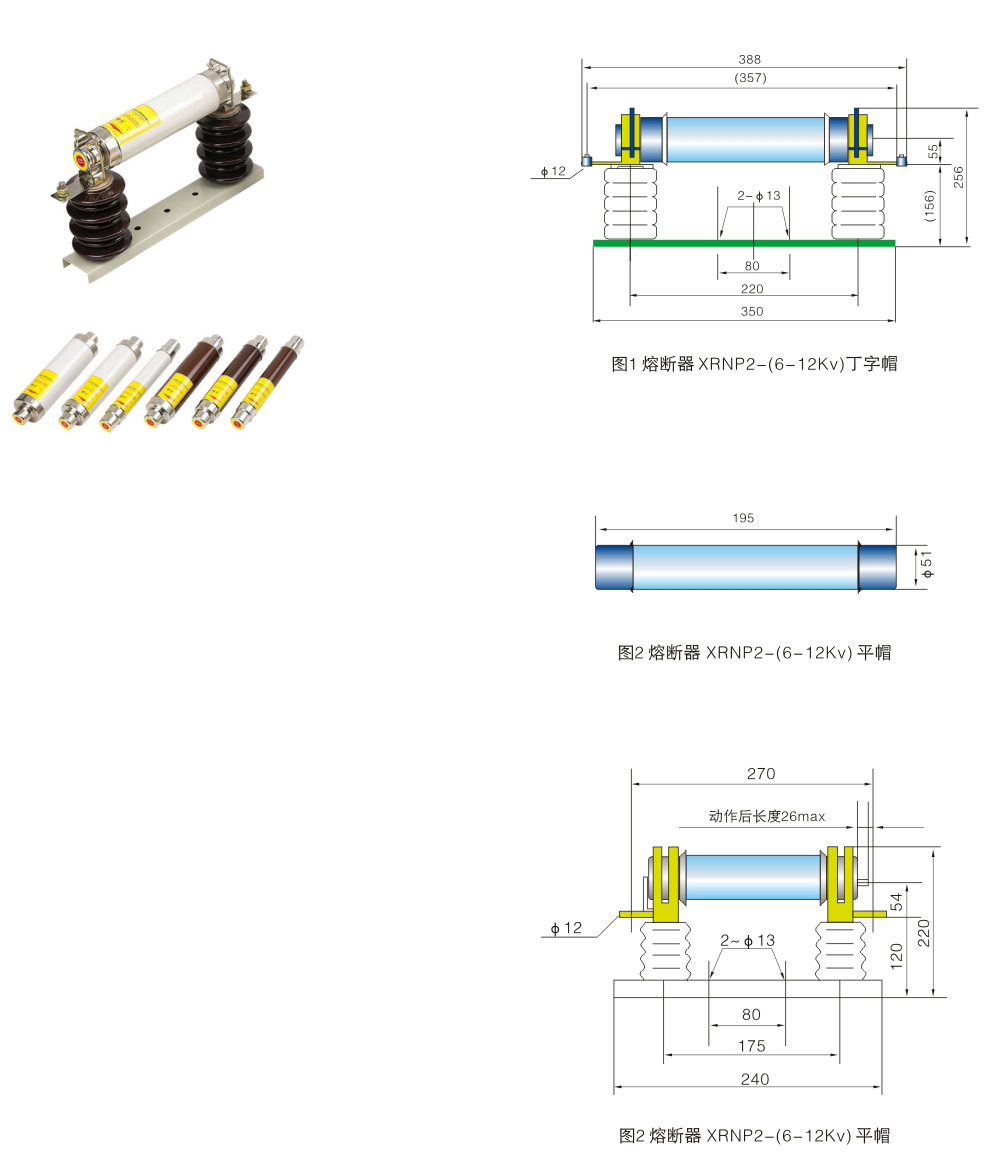 388
(357)
55
256
(156)
ϕ12
2-ϕ13
80
220
350

图1 熔断器 XRNP2-(6-12Kv)丁字帽

195
ϕ51

图2 熔断器 XRNP2-(6-12Kv) 平帽

270
动作后长度26max
54
220
120
ϕ12
2~ϕ13
80
175
240

图2 熔断器 XRNP2-(6-12Kv) 平帽